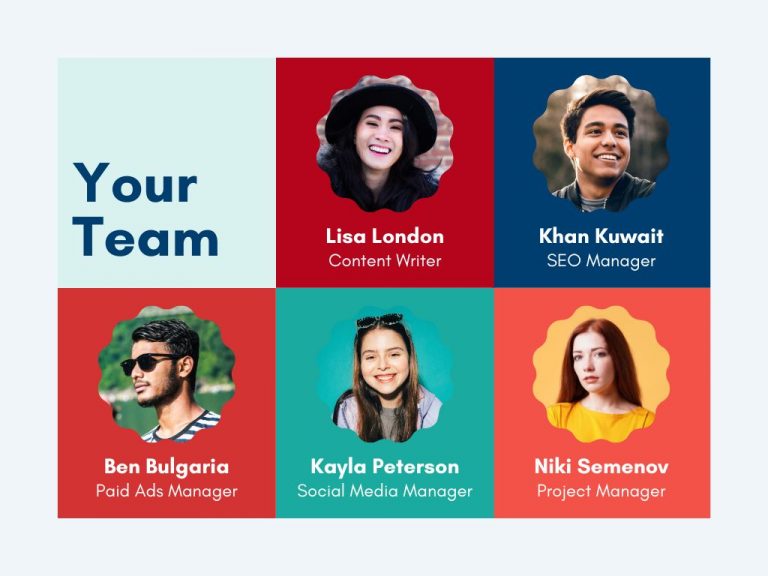 Your Team

Lisa London
Content Writer

Khan Kuwait
SEO Manager

Ben Bulgaria
Paid Ads Manager

Kayla Peterson
Social Media Manager

Niki Semenov
Project Manager